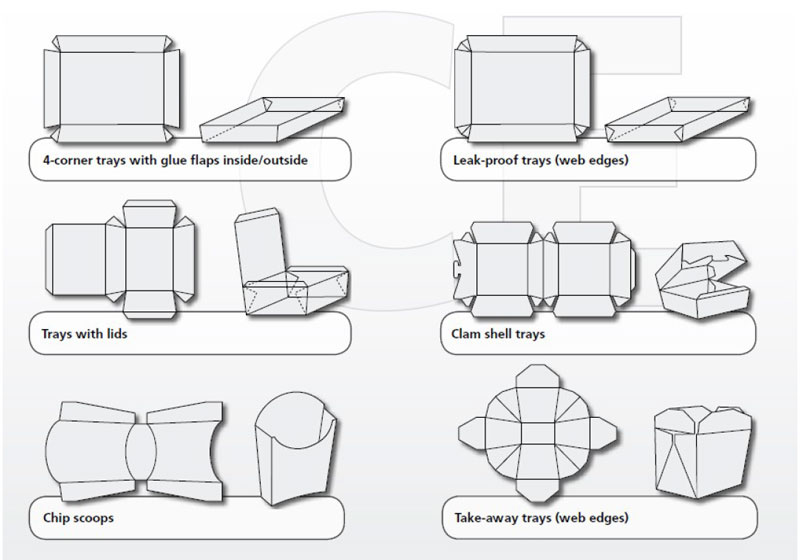 4-corner trays with glue flaps inside/outside

Leak-proof trays (web edges)

Trays with lids

Clam shell trays

Chip scoops

Take-away trays (web edges)